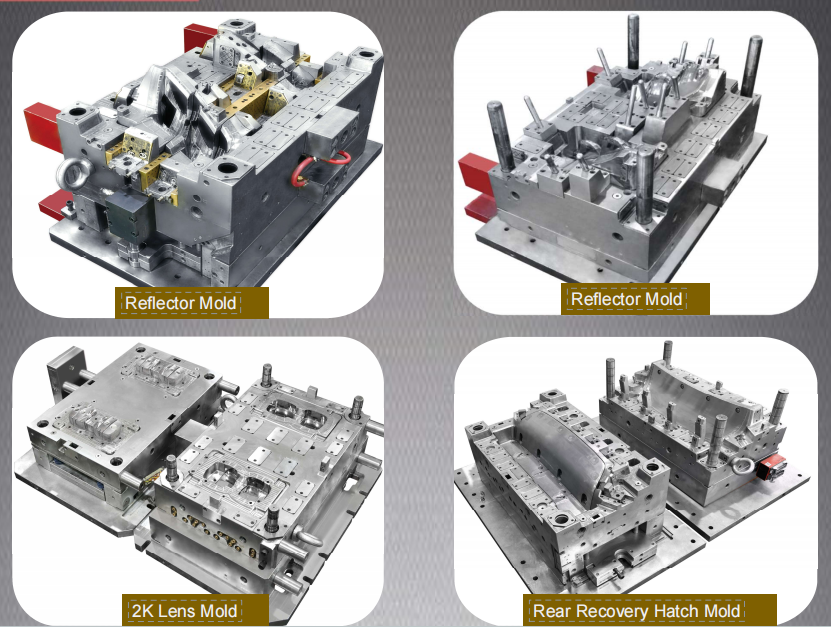 Reflector Mold

Reflector Mold

2K Lens Mold

Rear Recovery Hatch Mold